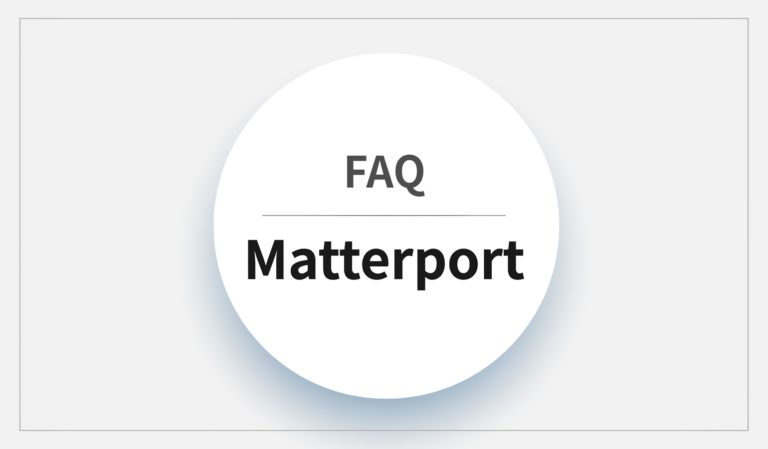 FAQ

Matterport